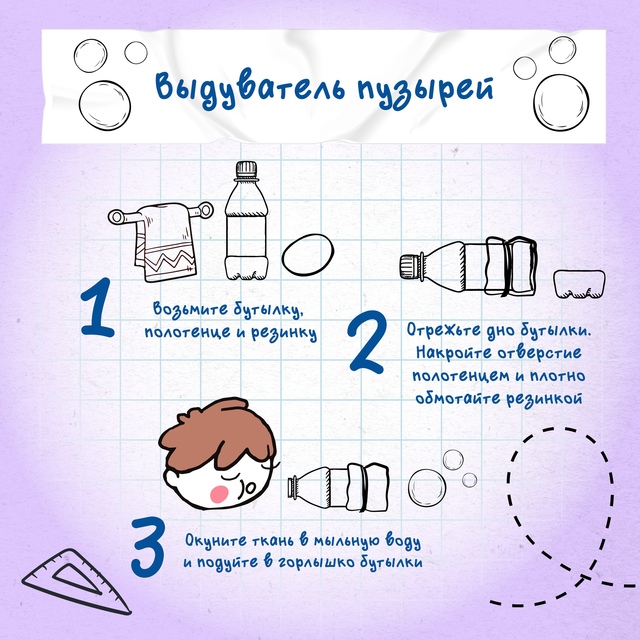 Выдуватель пузырей

1

Возьмите бутылку, полотенце и резинку

2

Отрежьте дно бутылки. Накройте отверстие полотенцем и плотно обмотайте резинкой

3

Окуните ткань в мыльную воду и подуйте в горлышко бутылки