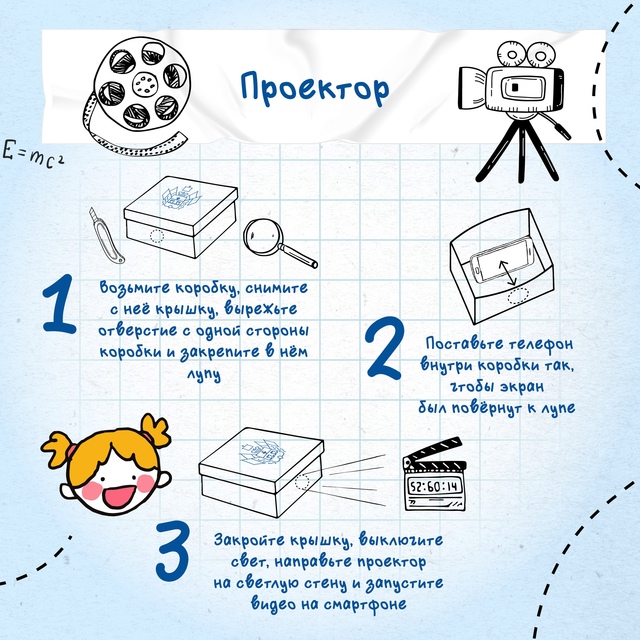 Проектор

$E=mc^2$

1 Возьмите коробку, снимите с неё крышку, вырежьте отверстие с одной стороны коробки и закрепите в нём лупу

2 Поставьте телефон внутри коробки так, чтобы экран был повёрнут к лупе

52:60:14

3 Закройте крышку, выключите свет, направьте проектор на светлую стену и запустите видео на смартфоне